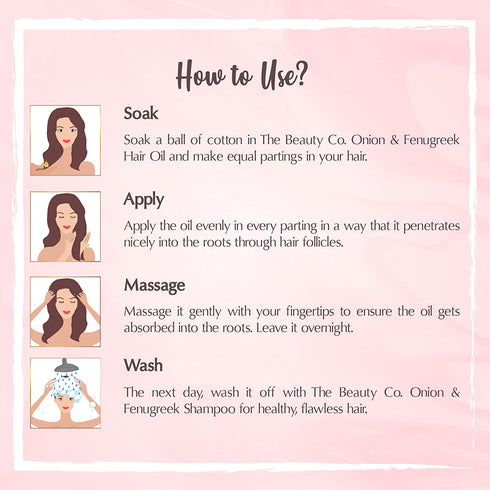 How to Use?

Soak

Soak a ball of cotton in The Beauty Co. Onion & Fenugreek Hair Oil and make equal partings in your hair.

Apply

Apply the oil evenly in every parting in a way that it penetrates nicely into the roots through hair follicles.

Massage

Massage it gently with your fingertips to ensure the oil gets absorbed into the roots. Leave it overnight.

Wash

The next day, wash it off with The Beauty Co. Onion & Fenugreek Shampoo for healthy, flawless hair.